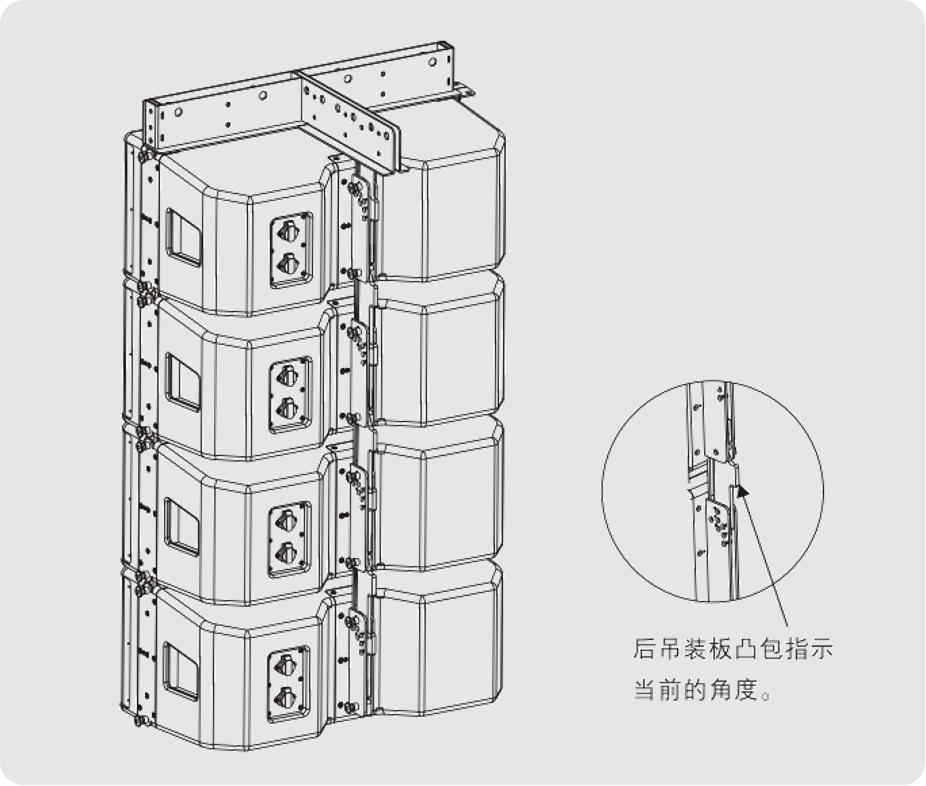 后吊装板凸包指示当前的角度。